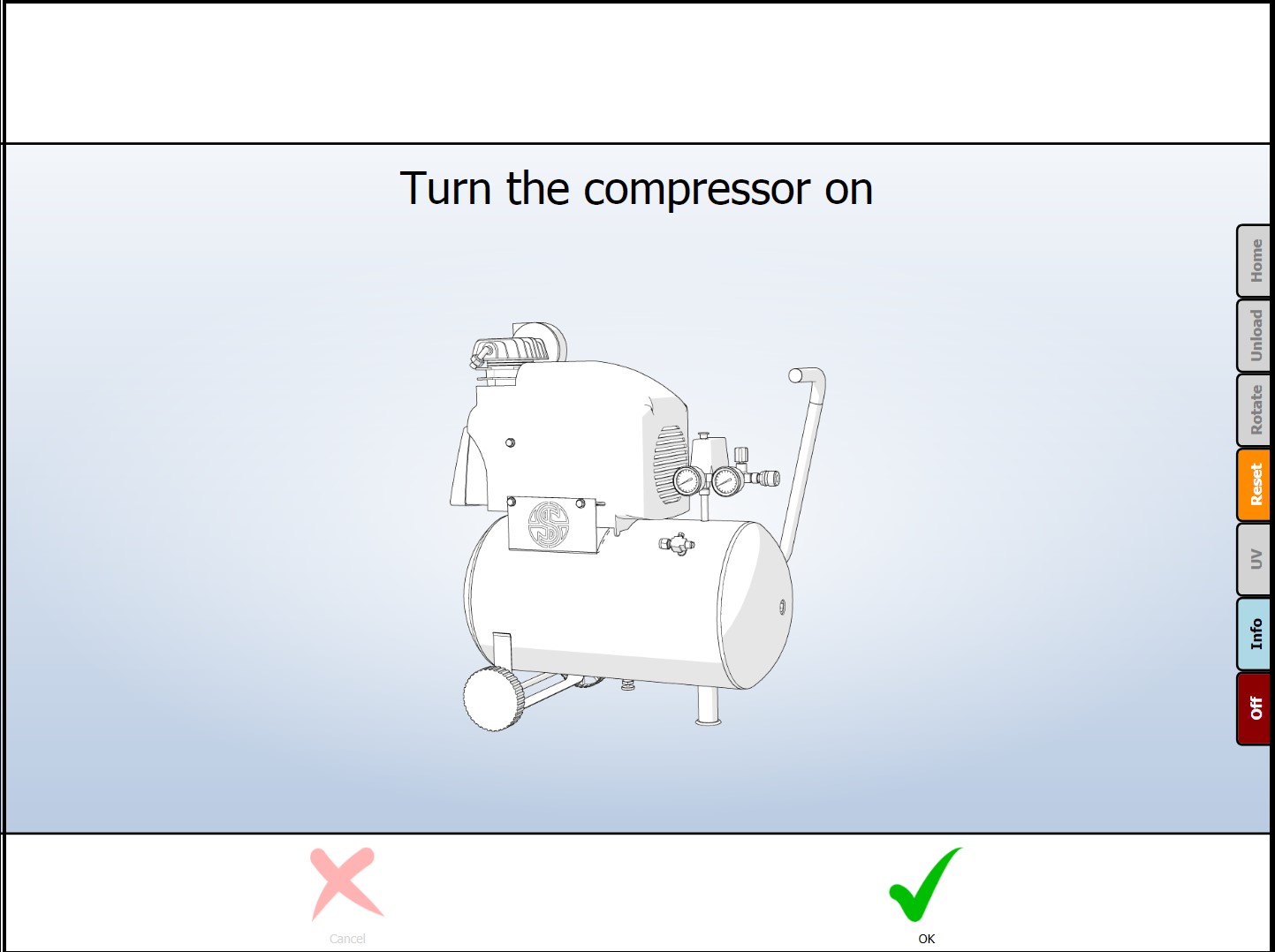 Turn the compressor on

Home
Unload
Rotate
Reset
UV
Info
Off

Cancel
OK