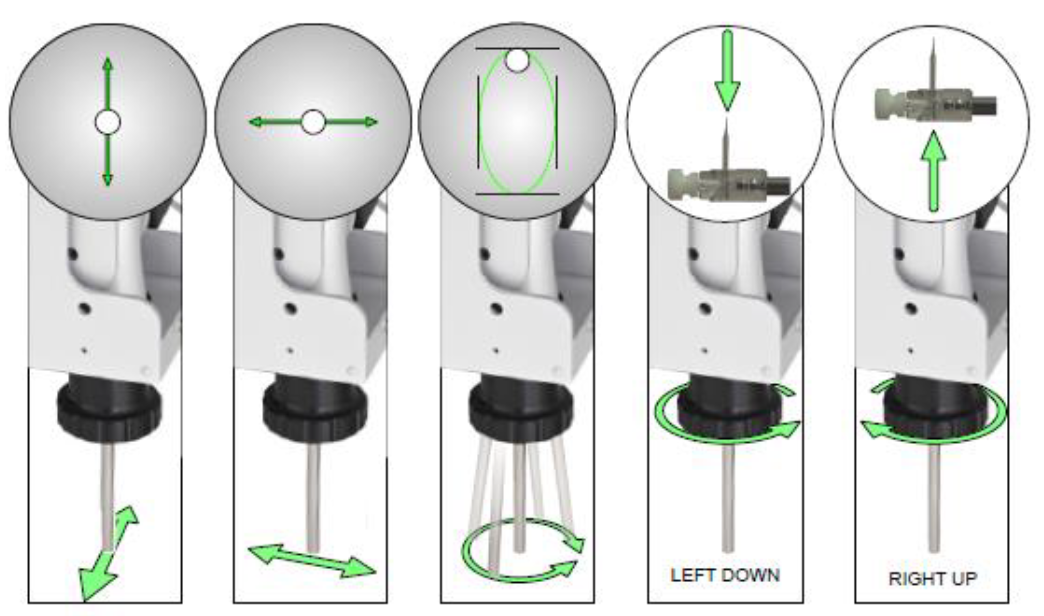 LEFT DOWN

RIGHT UP