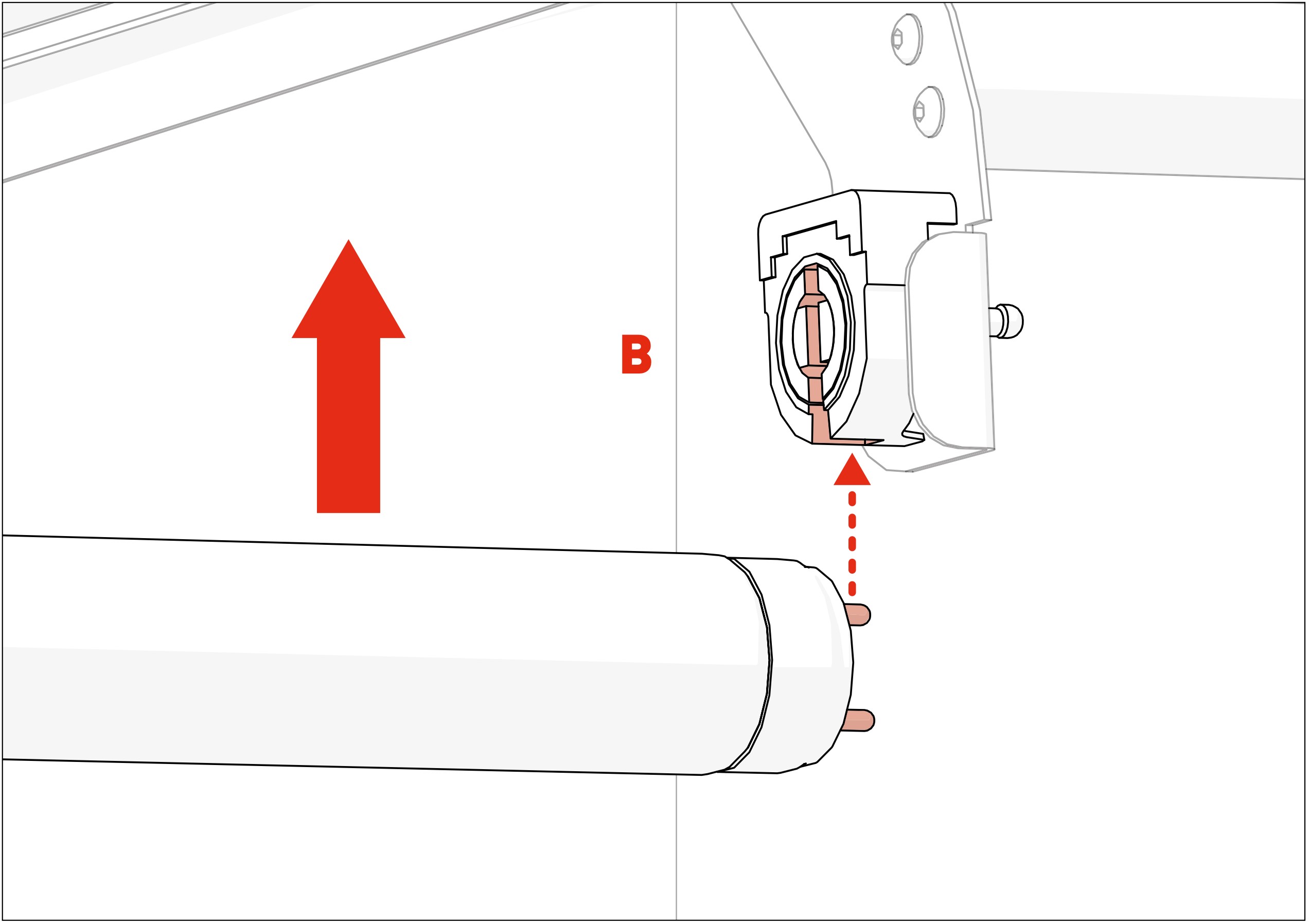 B