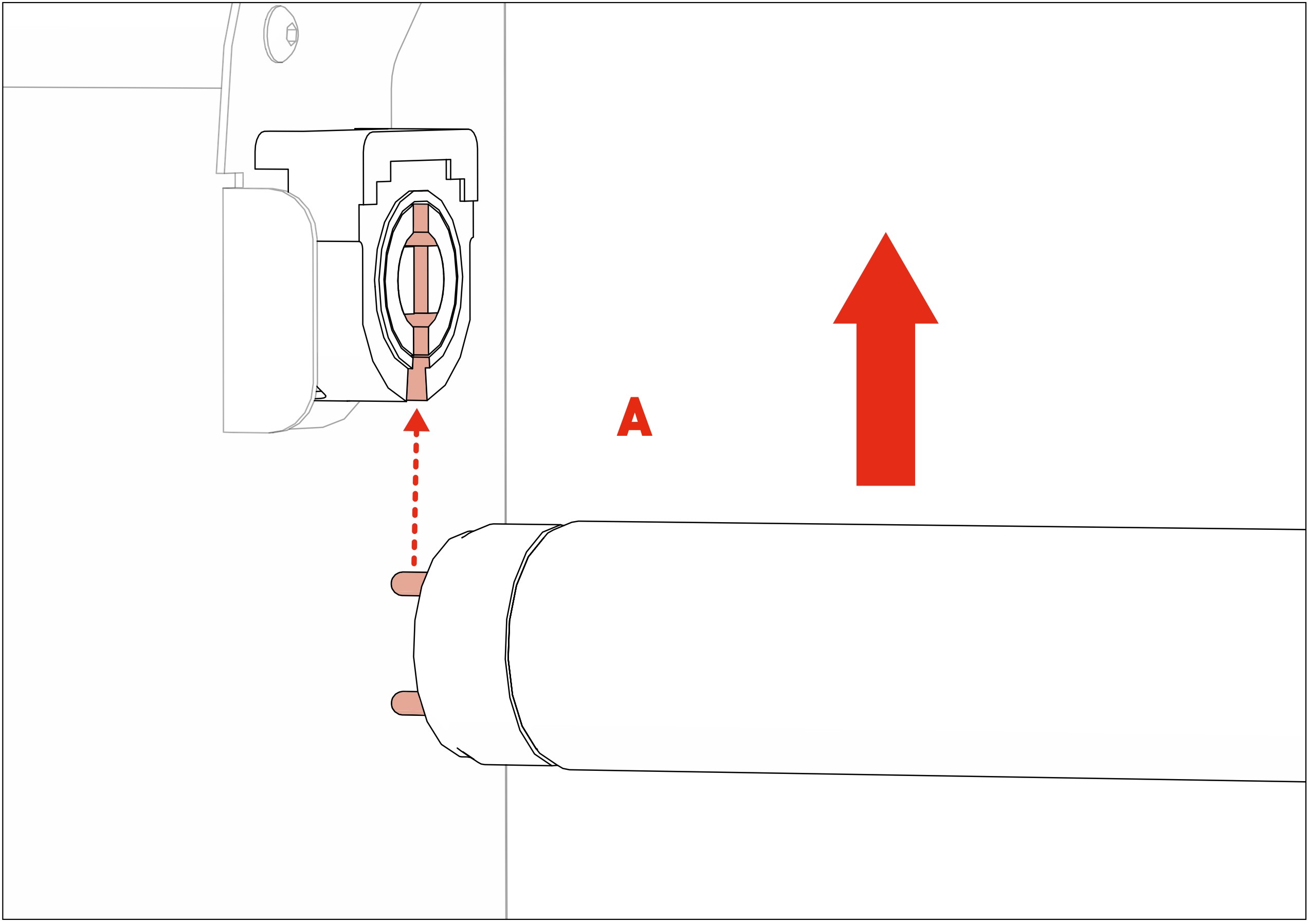 A